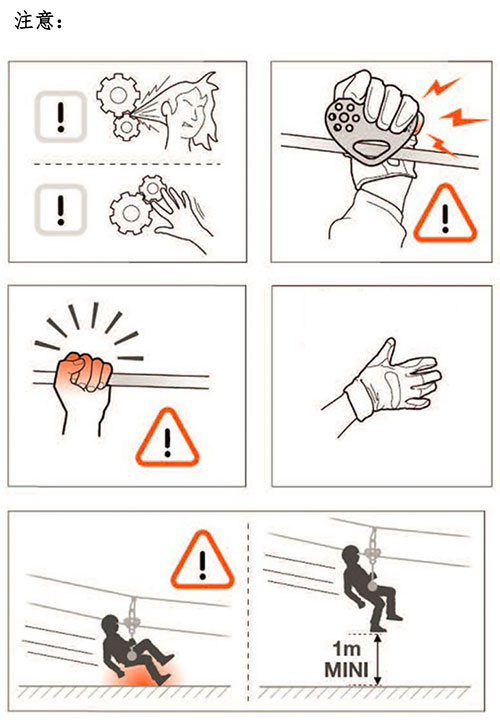 注意：

!

!

!

!

!

1m
MINI